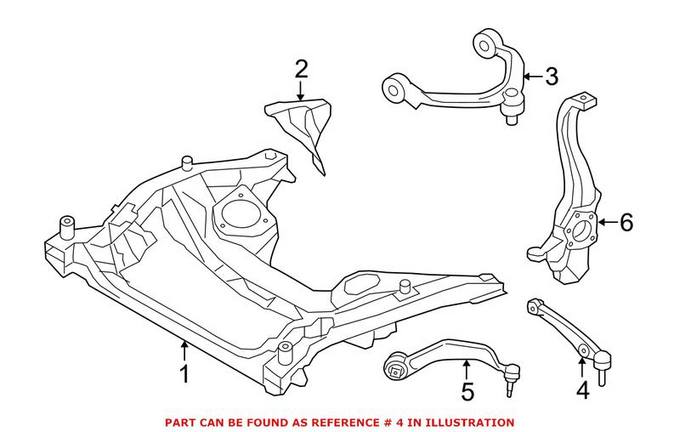 2
3
6
1
5
4
PART CAN BE FOUND AS REFERENCE # 4 IN ILLUSTRATION